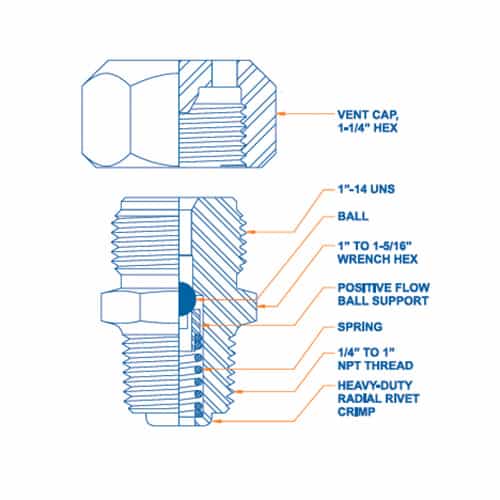 VENT CAP,
1-1/4" HEX

1"-14 UNS

BALL

1" TO 1-5/16"
WRENCH HEX

POSITIVE FLOW
BALL SUPPORT

SPRING

1/4" TO 1"
NPT THREAD

HEAVY-DUTY
RADIAL RIVET
CRIMP