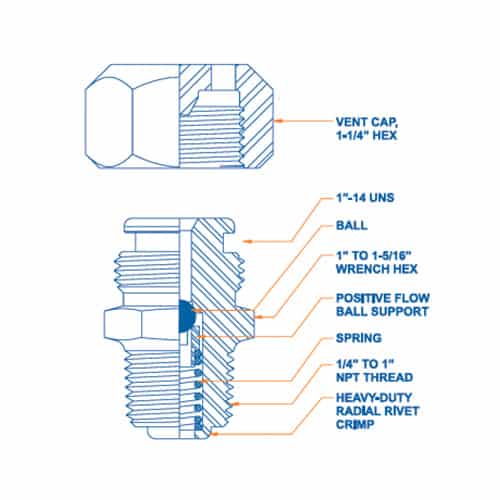 VENT CAP, 1-1/4" HEX

1"-14 UNS

BALL

1" TO 1-5/16" WRENCH HEX

POSITIVE FLOW BALL SUPPORT

SPRING

1/4" TO 1" NPT THREAD

HEAVY-DUTY RADIAL RIVET CRIMP