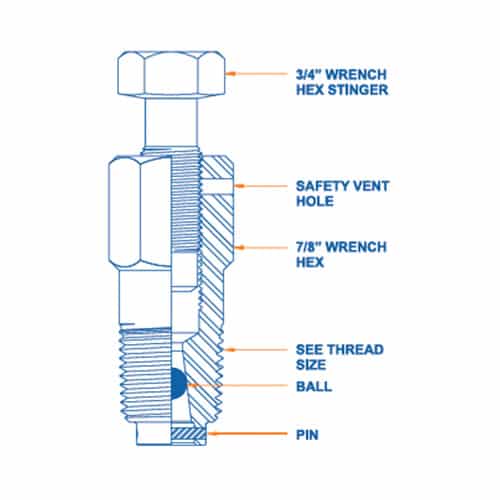 3/4" WRENCH HEX STINGER

SAFETY VENT HOLE

7/8" WRENCH HEX

SEE THREAD SIZE

BALL

PIN