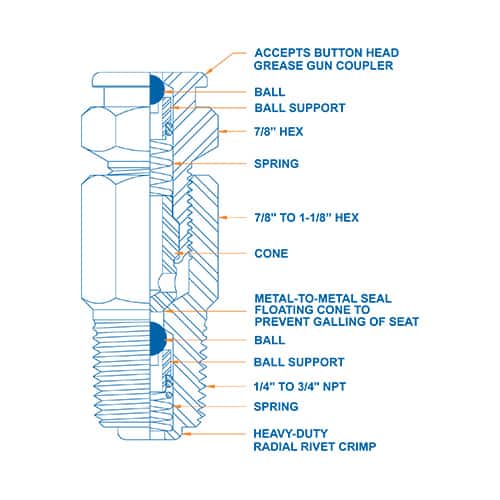 ACCEPTS BUTTON HEAD GREASE GUN COUPLER

BALL

BALL SUPPORT

7/8" HEX

SPRING

7/8" TO 1-1/8" HEX

CONE

METAL-TO-METAL SEAL FLOATING CONE TO PREVENT GALLING OF SEAT

BALL

BALL SUPPORT

1/4" TO 3/4" NPT

SPRING

HEAVY-DUTY RADIAL RIVET CRIMP