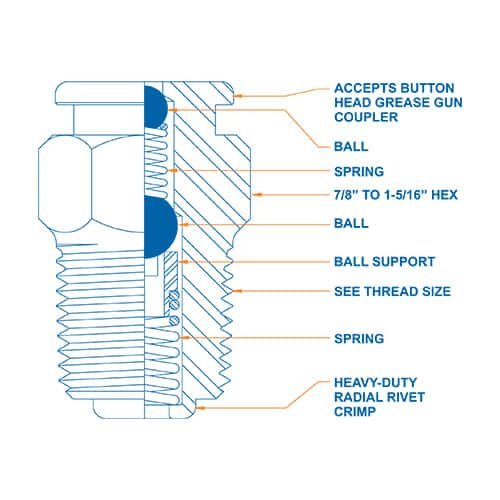 ACCEPTS BUTTON HEAD GREASE GUN COUPLER

BALL

SPRING

7/8" TO 1-5/16" HEX

BALL

BALL SUPPORT

SEE THREAD SIZE

SPRING

HEAVY-DUTY RADIAL RIVET CRIMP